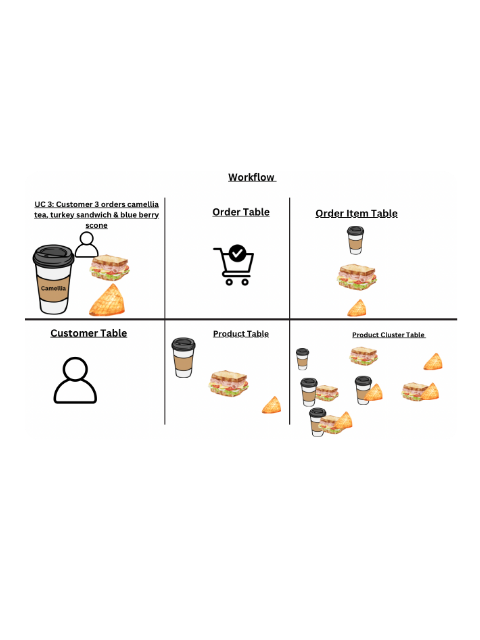 Workflow

UC 3: Customer 3 orders camellia tea, turkey sandwich & blue berry scone

Camellia

Order Table

Order Item Table

Customer Table

Product Table

Product Cluster Table